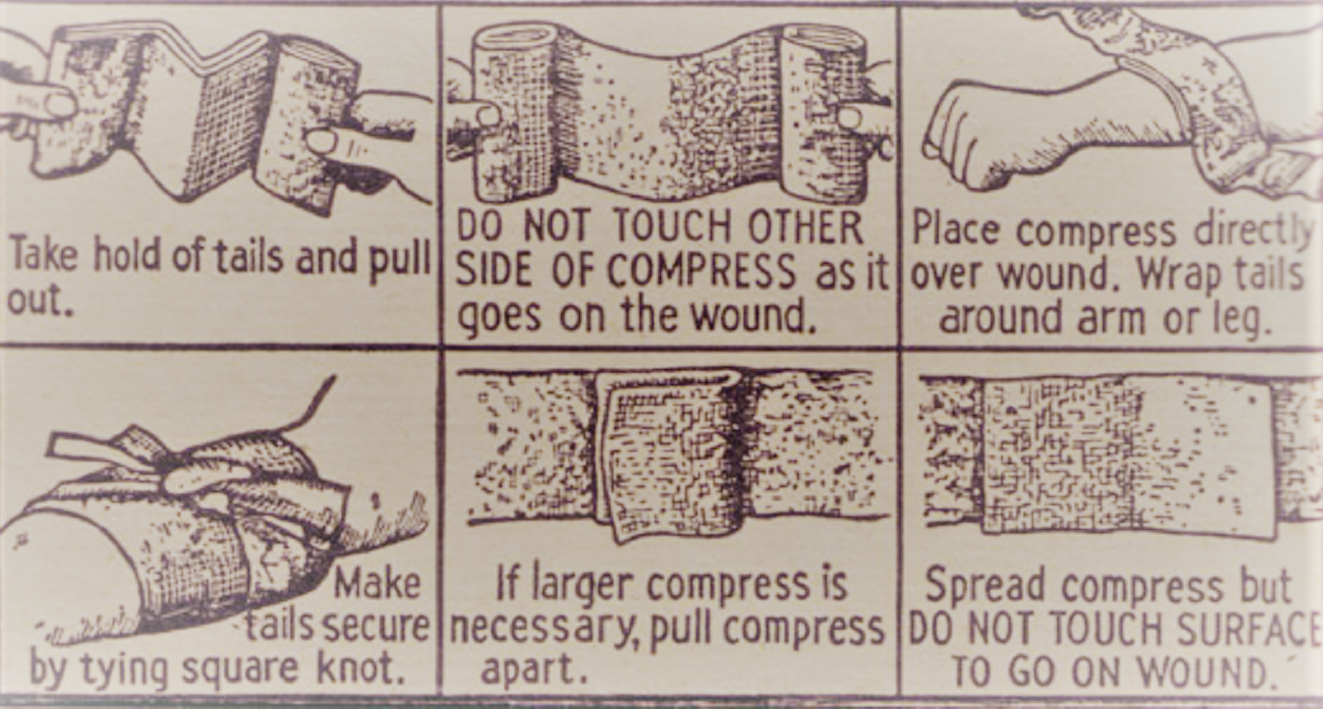 Take hold of tails and pull out.

DO NOT TOUCH OTHER SIDE OF COMPRESS as it goes on the wound.

Place compress directly over wound. Wrap tails around arm or leg.

Make tails secure by tying square knot.

If larger compress is necessary, pull compress apart.

Spread compress but DO NOT TOUCH SURFACE TO GO ON WOUND.